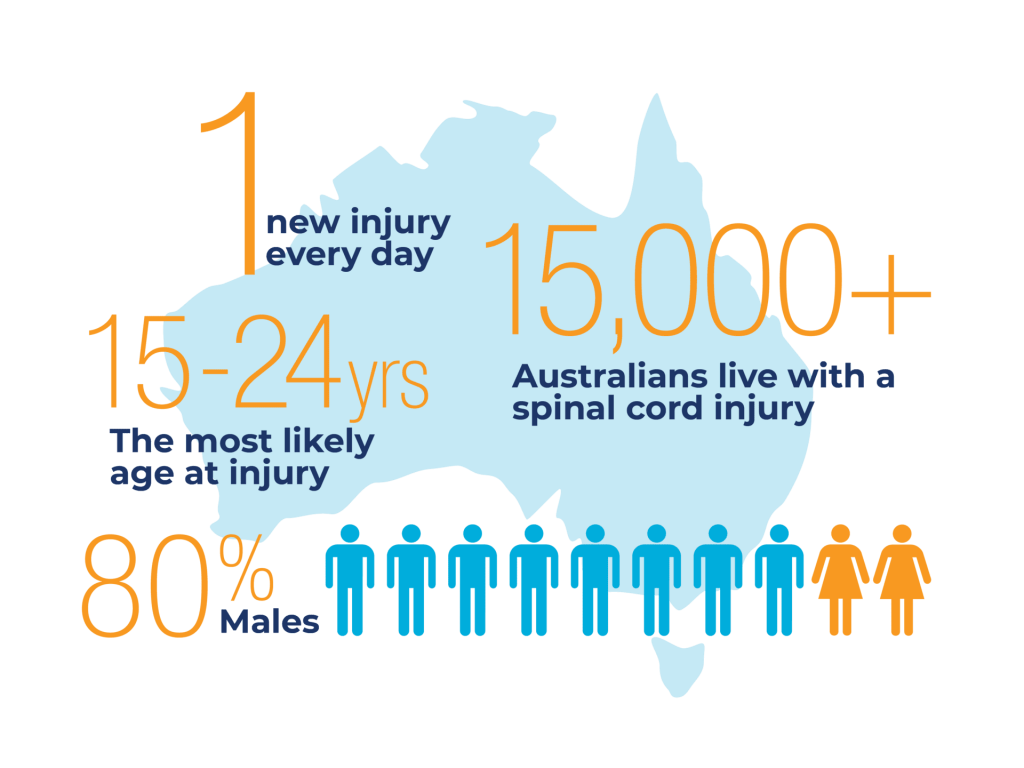 1 new injury every day

15,000+

Australians live with a spinal cord injury

15-24yrs

The most likely age at injury

80% Males